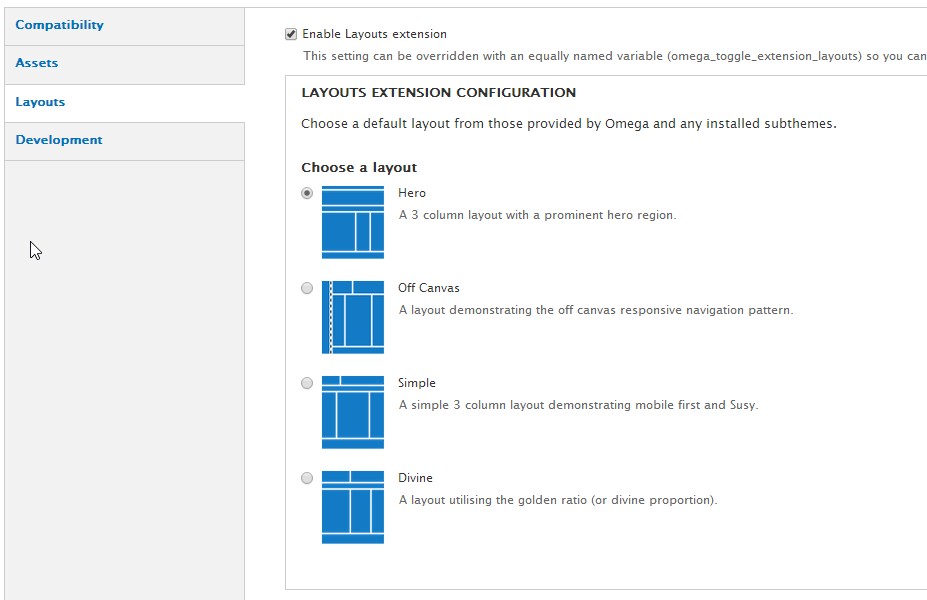 Compatibility
Assets
Layouts
Development

Enable Layouts extension
This setting can be overridden with an equally named variable (omega_toggle_extension_layouts) so you can

LAYOUTS EXTENSION CONFIGURATION

Choose a default layout from those provided by Omega and any installed subthemes.

Choose a layout

Hero
A 3 column layout with a prominent hero region.

Off Canvas
A layout demonstrating the off canvas responsive navigation pattern.

Simple
A simple 3 column layout demonstrating mobile first and Susy.

Divine
A layout utilising the golden ratio (or divine proportion).